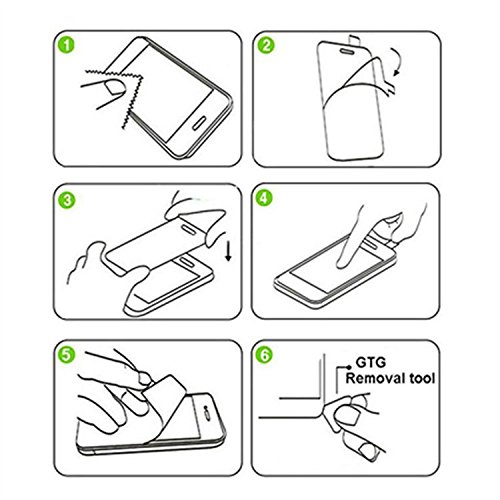 1

2

3

4

5

6

GTG
Removal tool