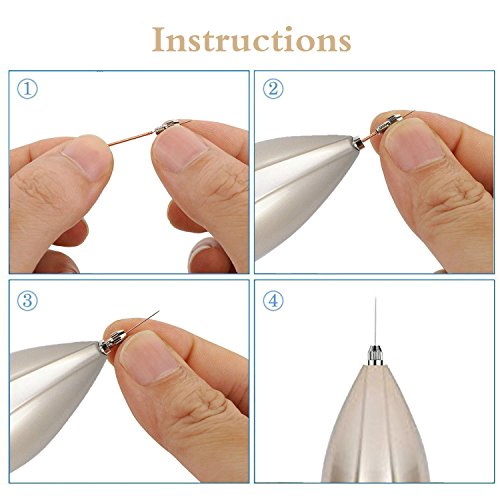 Instructions

①

②

③

④