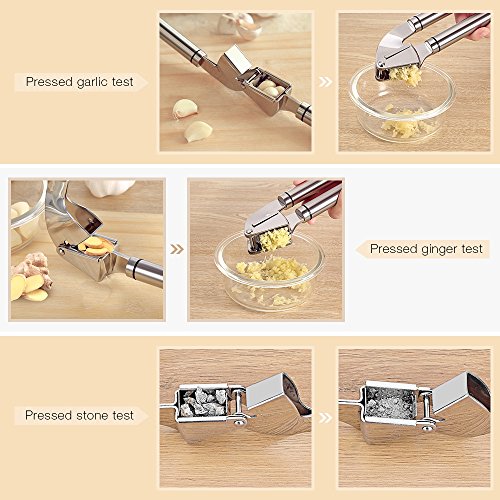 Pressed garlic test

Pressed ginger test

Pressed stone test