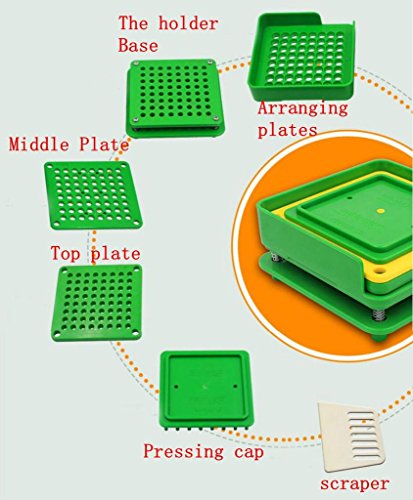 The holder Base

Arranging plates

Middle Plate

Top plate

Pressing cap

scraper