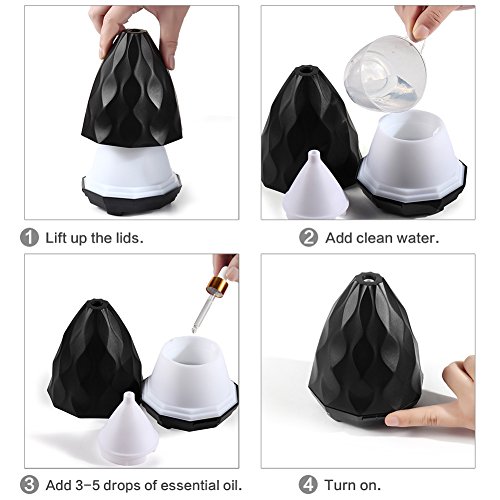 1 Lift up the lids.

2 Add clean water.

3 Add 3-5 drops of essential oil.

4 Turn on.