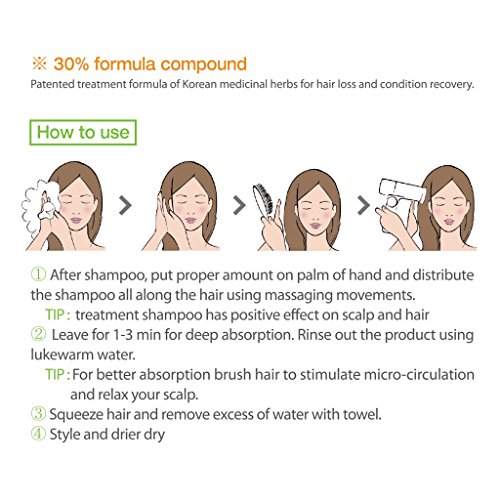 ※ 30% formula compound
Patented treatment formula of Korean medicinal herbs for hair loss and condition recovery.

How to use

① After shampoo, put proper amount on palm of hand and distribute the shampoo all along the hair using massaging movements.
TIP : treatment shampoo has positive effect on scalp and hair
② Leave for 1-3 min for deep absorption. Rinse out the product using lukewarm water.
TIP : For better absorption brush hair to stimulate micro-circulation and relax your scalp.
③ Squeeze hair and remove excess of water with towel.
④ Style and drier dry