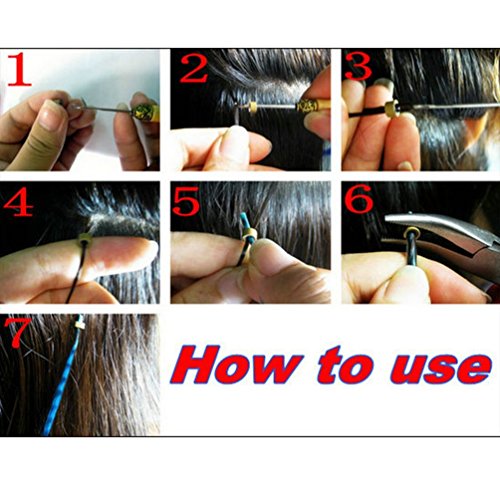 1

2

3

4

5

6

7

How to use