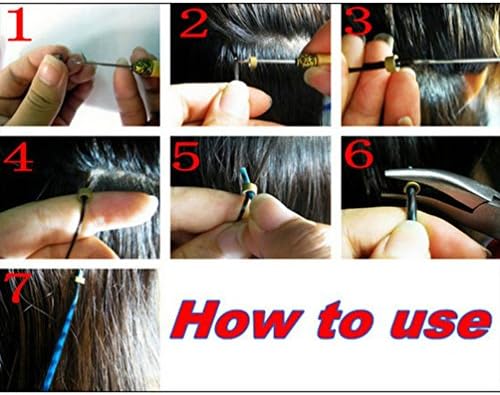 1
2
3
4
5
6
7
How to use