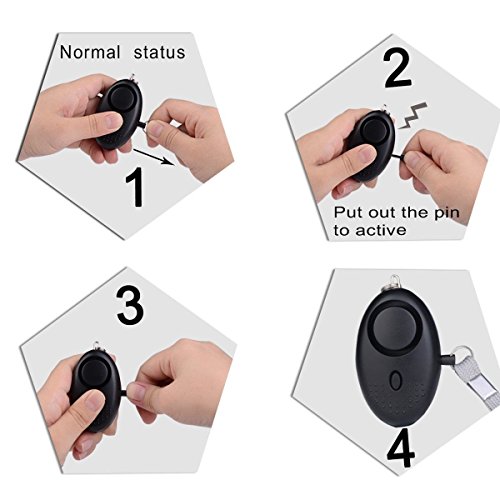 Normal status

1

2

Put out the pin to active

3

4