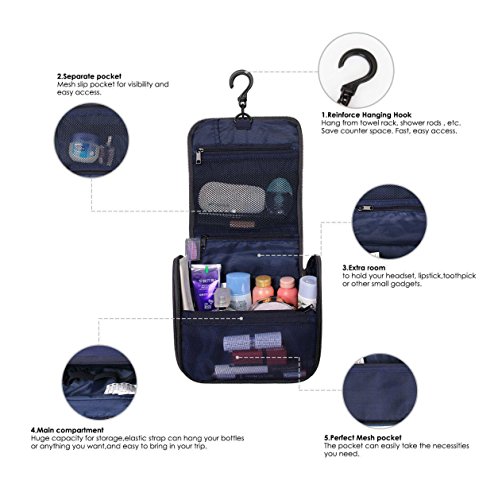 2.Separate pocket
Mesh slip pocket for visibility and easy access.

1.Reinforce Hanging Hook
Hang from towel rack, shower rods , etc. Save counter space. Fast, easy access.

3.Extra room
to hold your headset, lipstick,toothpick or other small gadgets.

4.Main compartment
Huge capacity for storage,elastic strap can hang your bottles or anything you want,and easy to bring in your trip.

5.Perfect Mesh pocket
The pocket can easily take the necessities you need.