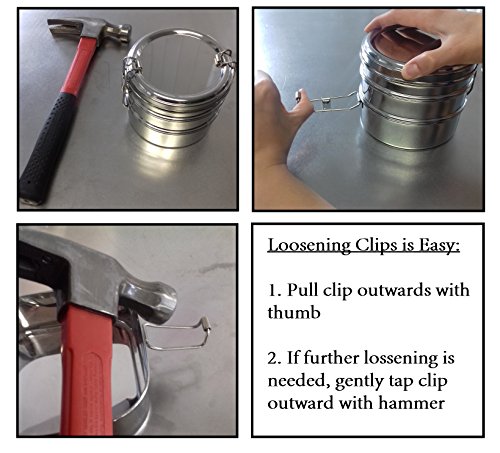 Loosening Clips is Easy:

1. Pull clip outwards with thumb

2. If further lossening is needed, gently tap clip outward with hammer