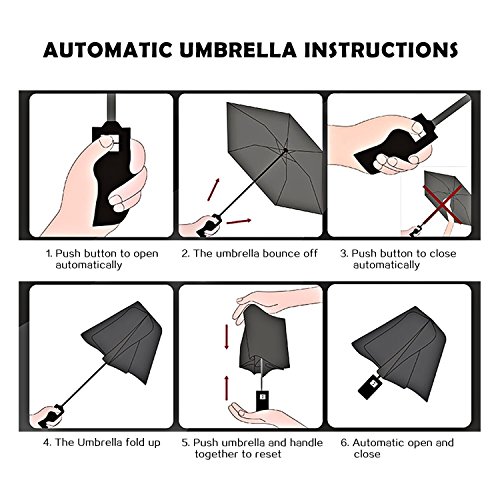 AUTOMATIC UMBRELLA INSTRUCTIONS

1. Push button to open automatically

2. The umbrella bounce off

3. Push button to close automatically

4. The Umbrella fold up

5. Push umbrella and handle together to reset

6. Automatic open and close