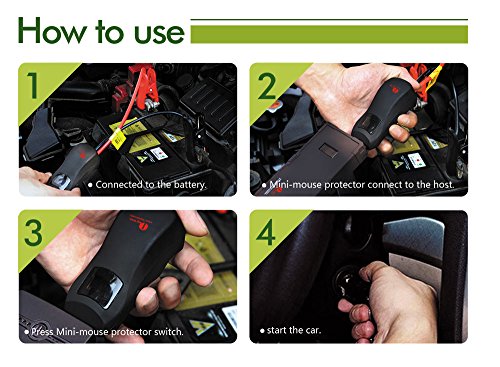 How to use

1

● Connected to the battery.

2

● Mini-mouse protector connect to the host.

3

● Press Mini-mouse protector switch.

4

● start the car.