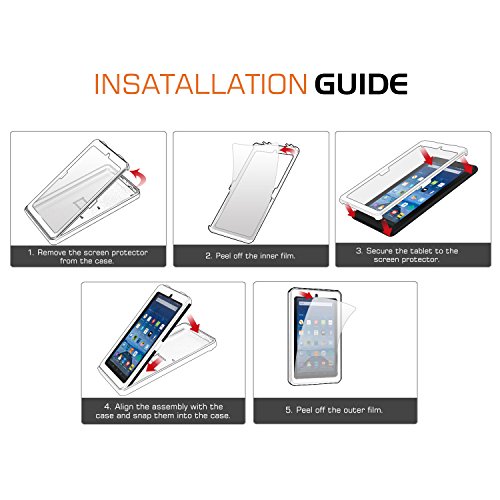 INSATALLATION GUIDE

1. Remove the screen protector from the case.

2. Peel off the inner film.

3. Secure the tablet to the screen protector.

4. Align the assembly with the case and snap them into the case.

5. Peel off the outer film.