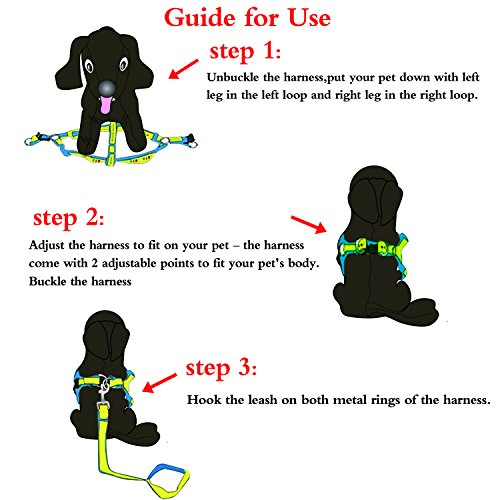 Guide for Use

step 1:

Unbuckle the harness,put your pet down with left leg in the left loop and right leg in the right loop.

step 2:

Adjust the harness to fit on your pet – the harness come with 2 adjustable points to fit your pet's body. Buckle the harness

step 3:

Hook the leash on both metal rings of the harness.