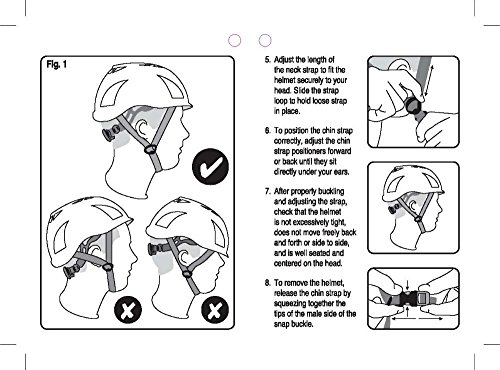 Fig. 1

5. Adjust the length of the neck strap to fit the helmet securely to your head. Slide the strap loop to hold loose strap in place.

6. To position the chin strap correctly, adjust the chin strap positioners forward or back until they sit directly under your ears.

7. After properly buckling and adjusting the strap, check that the helmet is not excessively tight, does not move freely back and forth or side to side, and is well seated and centered on the head.

8. To remove the helmet, release the chin strap by squeezing together the tips of the male side of the snap buckle.