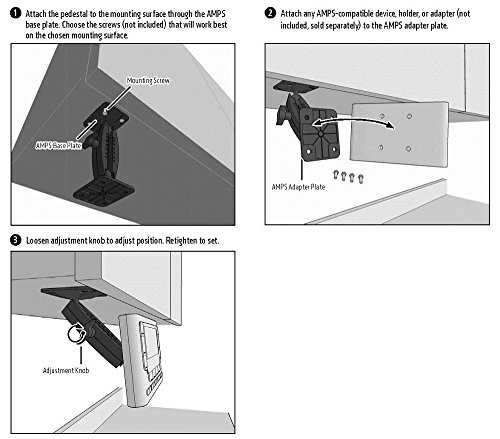 1 Attach the pedestal to the mounting surface through the AMPS base plate. Choose the screws (not included) that will work best on the chosen mounting surface.

Mounting Screw

AMPS Base Plate

2 Attach any AMPS-compatible device, holder, or adapter (not included, sold separately) to the AMPS adapter plate.

AMPS Adapter Plate

3 Loosen adjustment knob to adjust position. Retighten to set.

Adjustment Knob