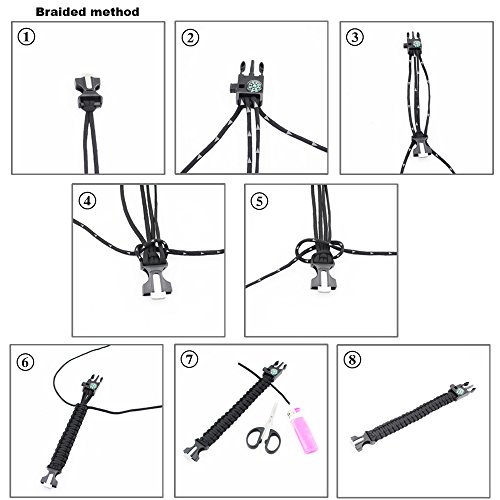 Braided method

①

②

③

④

⑤

⑥

⑦

⑧