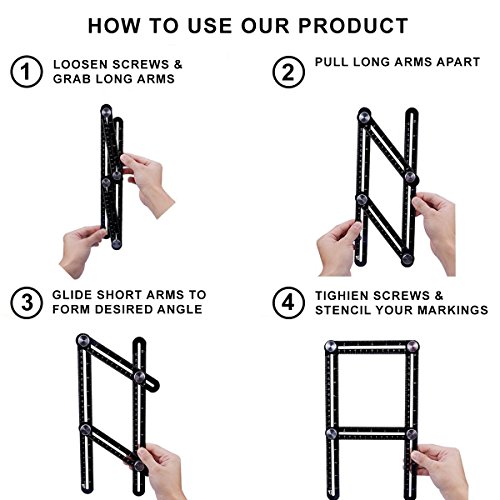 HOW TO USE OUR PRODUCT

1 LOOSEN SCREWS & GRAB LONG ARMS

2 PULL LONG ARMS APART

3 GLIDE SHORT ARMS TO FORM DESIRED ANGLE

4 TIGHIEN SCREWS & STENCIL YOUR MARKINGS