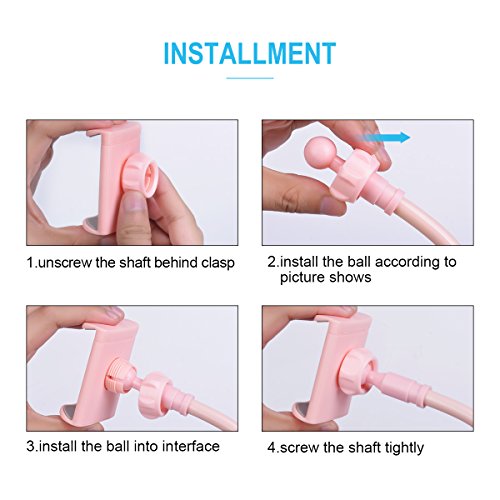 INSTALLMENT

1.unscrew the shaft behind clasp

2.install the ball according to picture shows

3.install the ball into interface

4.screw the shaft tightly