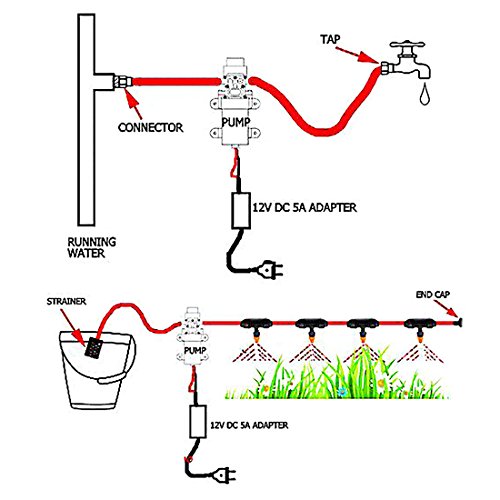 TAP

CONNECTOR

PUMP

12V DC 5A ADAPTER

RUNNING WATER

STRAINER

END CAP

PUMP

12V DC 5A ADAPTER