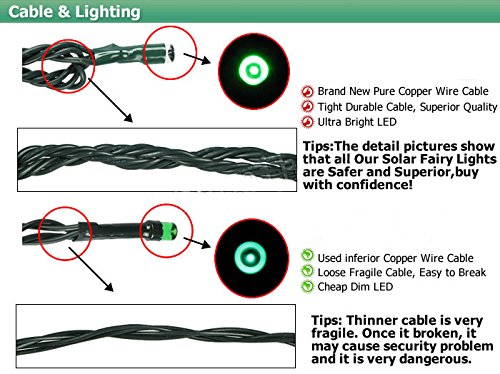 Cable & Lighting

Brand New Pure Copper Wire Cable
Tight Durable Cable, Superior Quality
Ultra Bright LED

Tips:The detail pictures show that all Our Solar Fairy Lights are Safer and Superior,buy with confidence!

Used inferior Copper Wire Cable
Loose Fragile Cable, Easy to Break
Cheap Dim LED

Tips: Thinner cable is very fragile. Once it broken, it may cause security problem and it is very dangerous.