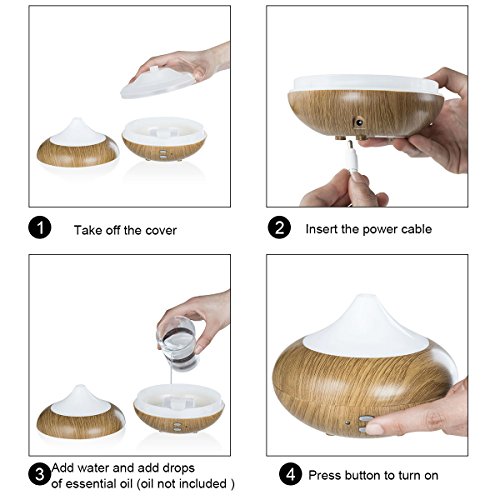 1 Take off the cover

2 Insert the power cable

3 Add water and add drops of essential oil (oil not included )

4 Press button to turn on