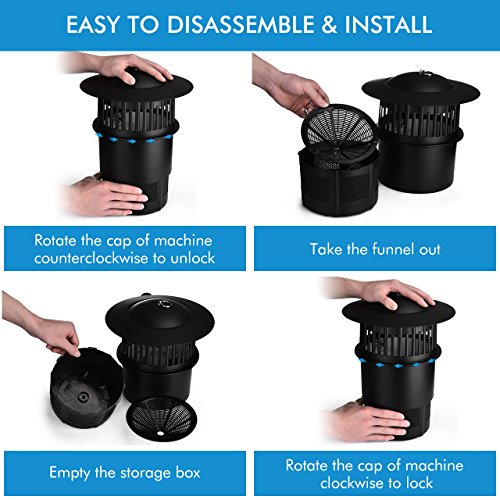 EASY TO DISASSEMBLE & INSTALL

Rotate the cap of machine counterclockwise to unlock

Take the funnel out

Empty the storage box

Rotate the cap of machine clockwise to lock