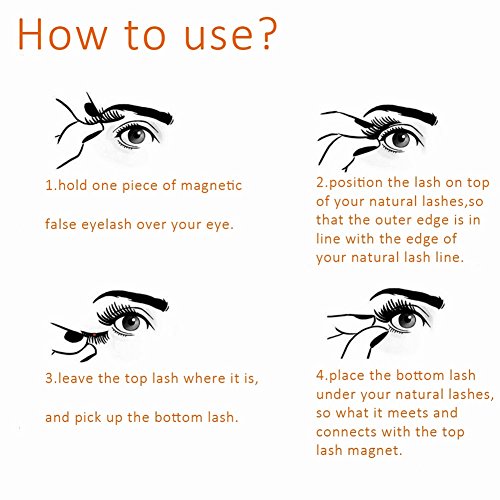 How to use?

1.hold one piece of magnetic

false eyelash over your eye.

2.position the lash on top of your natural lashes,so that the outer edge is in line with the edge of your natural lash line.

3.leave the top lash where it is,

and pick up the bottom lash.

4.place the bottom lash under your natural lashes, so what it meets and connects with the top lash magnet.