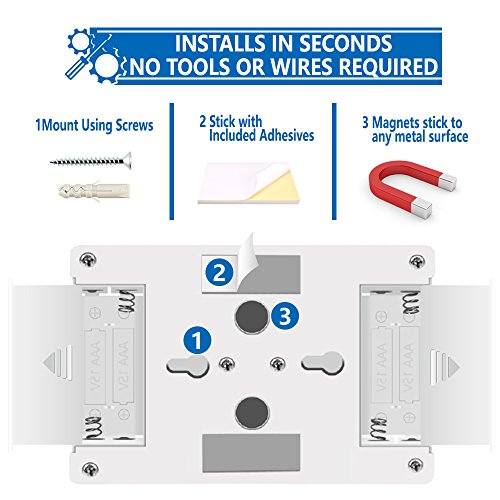 INSTALLS IN SECONDS
NO TOOLS OR WIRES REQUIRED

1Mount Using Screws

2 Stick with Included Adhesives

3 Magnets stick to any metal surface

2

3

1

AAA 1.5V

AAA 1.5V

AAA 1.5V

AAA 1.5V