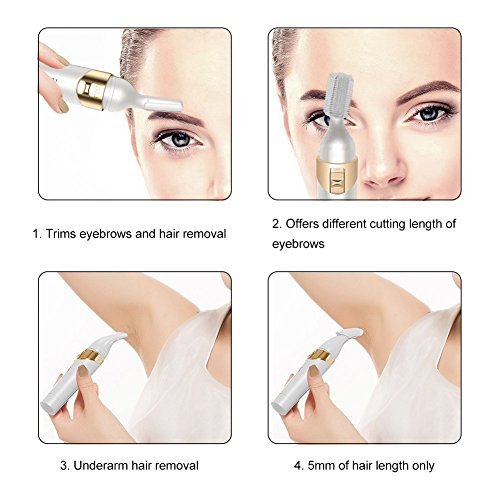 1. Trims eyebrows and hair removal

2. Offers different cutting length of eyebrows

3. Underarm hair removal

4. 5mm of hair length only