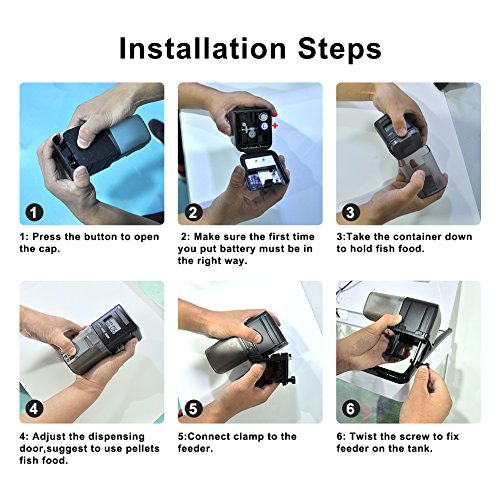 Installation Steps

1

1: Press the button to open the cap.

2

2: Make sure the first time you put battery must be in the right way.

3

3:Take the container down to hold fish food.

4

4: Adjust the dispensing door,suggest to use pellets fish food.

5

5:Connect clamp to the feeder.

6

6: Twist the screw to fix feeder on the tank.