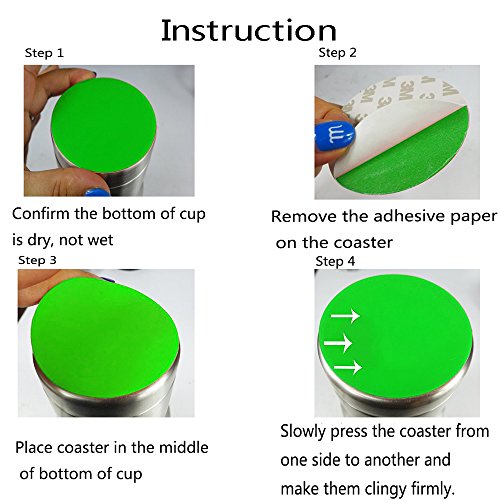 Instruction

Step 1

Confirm the bottom of cup is dry, not wet

Step 2

3M 3M 3M

Remove the adhesive paper on the coaster

Step 3

Place coaster in the middle of bottom of cup

Step 4

Slowly press the coaster from one side to another and make them clingy firmly.