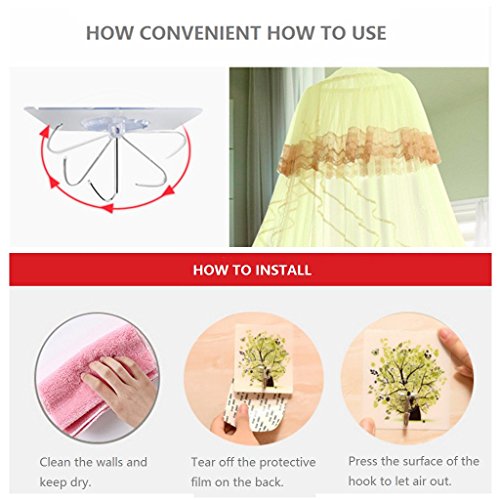 HOW CONVENIENT HOW TO USE

HOW TO INSTALL

Clean the walls and keep dry.

Tear off the protective film on the back.

Press the surface of the hook to let air out.