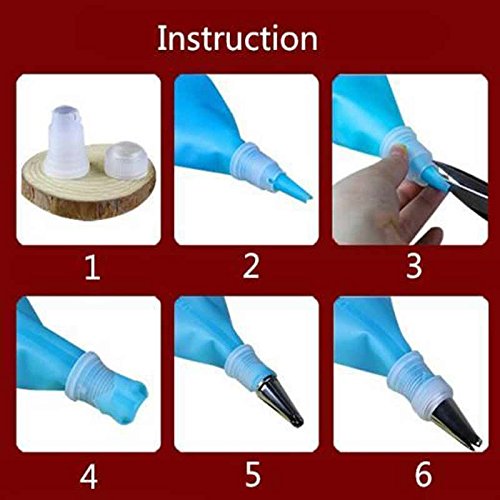 Instruction

1

2

3

4

5

6