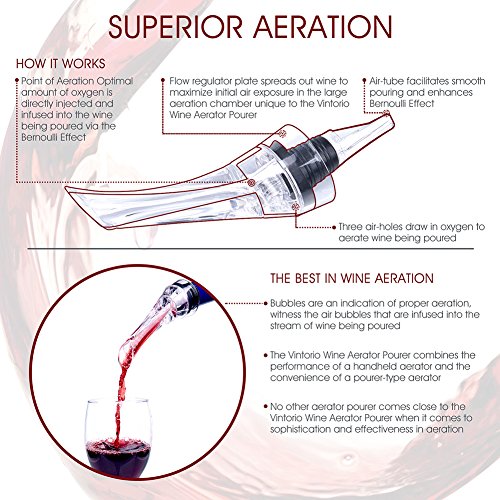 SUPERIOR AERATION

HOW IT WORKS

Point of Aeration Optimal amount of oxygen is directly injected and infused into the wine being poured via the Bernoulli Effect

Flow regulator plate spreads out wine to maximize initial air exposure in the large aeration chamber unique to the Vintorio Wine Aerator Pourer

Air-tube facilitates smooth pouring and enhances Bernoulli Effect

Three air-holes draw in oxygen to aerate wine being poured

THE BEST IN WINE AERATION

Bubbles are an indication of proper aeration, witness the air bubbles that are infused into the stream of wine being poured

The Vintorio Wine Aerator Pourer combines the performance of a handheld aerator and the convenience of a pourer-type aerator

No other aerator pourer comes close to the Vintorio Wine Aerator Pourer when it comes to sophistication and effectiveness in aeration