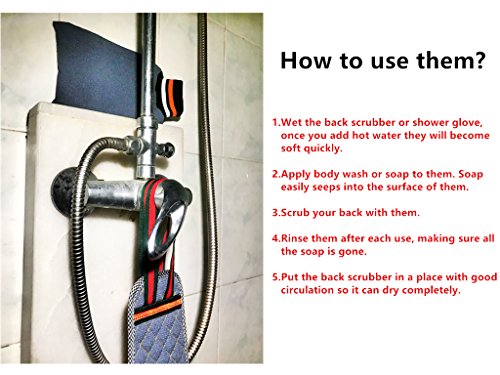 How to use them?

1.Wet the back scrubber or shower glove, once you add hot water they will become soft quickly.

2.Apply body wash or soap to them. Soap easily seeps into the surface of them.

3.Scrub your back with them.

4.Rinse them after each use, making sure all the soap is gone.

5.Put the back scrubber in a place with good circulation so it can dry completely.