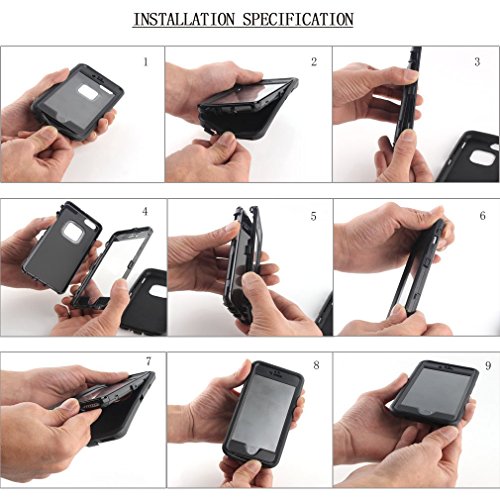 INSTALLATION SPECIFICATION

1

2

3

4

5

6

7

8

9