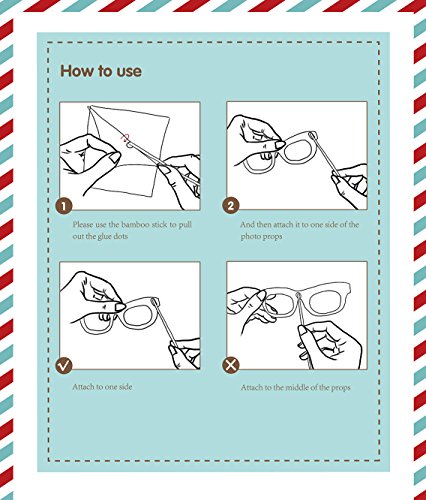 How to use

1

Please use the bamboo stick to pull out the glue dots

2

And then attach it to one side of the photo props

Attach to one side

Attach to the middle of the props