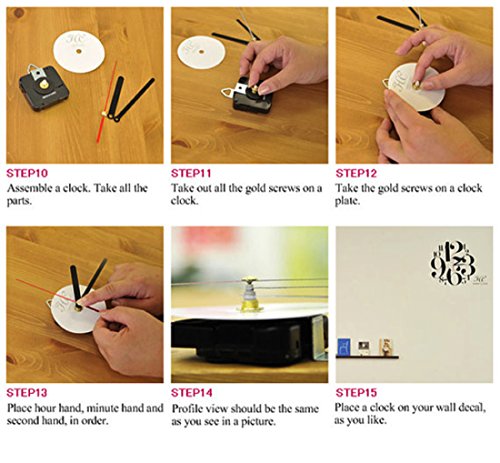 STEP10
Assemble a clock. Take all the parts.

STEP11
Take out all the gold screws on a clock.

STEP12
Take the gold screws on a clock plate.

STEP13
Place hour hand, minute hand and second hand, in order.

STEP14
Profile view should be the same as you see in a picture.

STEP15
Place a clock on your wall decal, as you like.