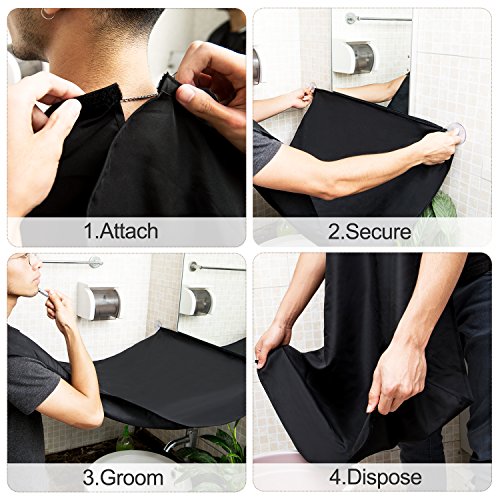 1.Attach

2.Secure

3.Groom

4.Dispose