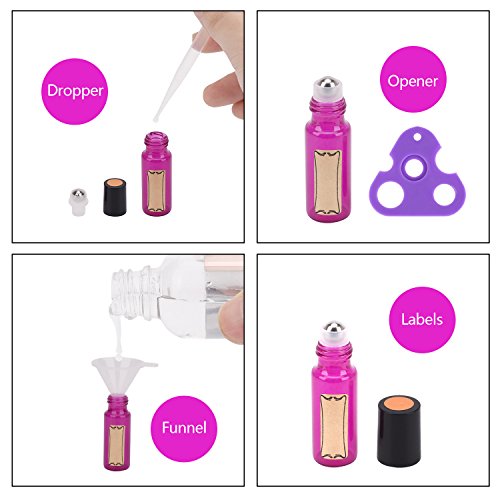 Dropper

Opener

Funnel

Labels