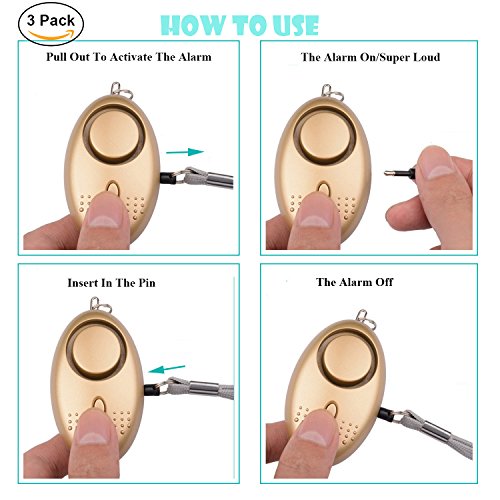 3 Pack

HOW TO USE

Pull Out To Activate The Alarm

The Alarm On/Super Loud

Insert In The Pin

The Alarm Off