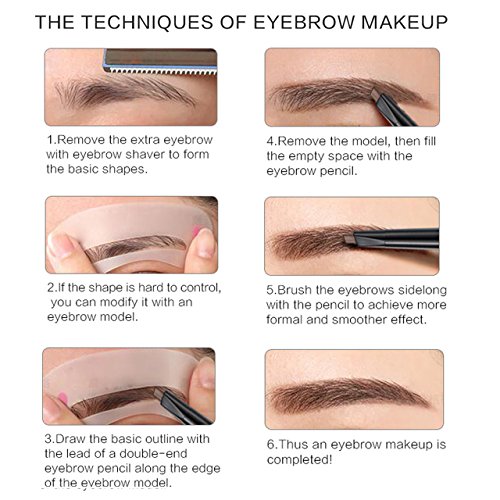 THE TECHNIQUES OF EYEBROW MAKEUP

1.Remove the extra eyebrow with eyebrow shaver to form the basic shapes.

2.If the shape is hard to control, you can modify it with an eyebrow model.

3.Draw the basic outline with the lead of a double-end eyebrow pencil along the edge of the eyebrow model.

4.Remove the model, then fill the empty space with the eyebrow pencil.

5.Brush the eyebrows sidelong with the pencil to achieve more formal and smoother effect.

6.Thus an eyebrow makeup is completed!