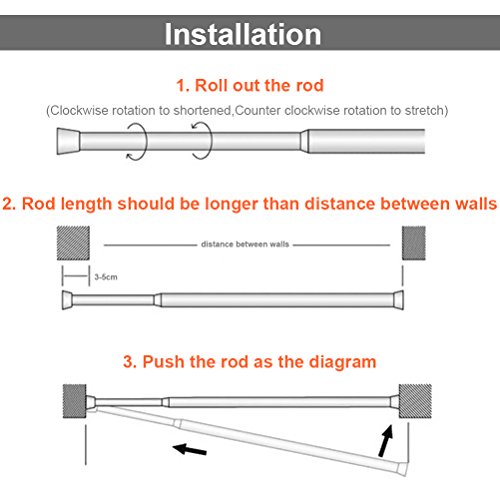 Installation

1. Roll out the rod

(Clockwise rotation to shortened,Counter clockwise rotation to stretch)

2. Rod length should be longer than distance between walls

distance between walls

3-5cm

3. Push the rod as the diagram