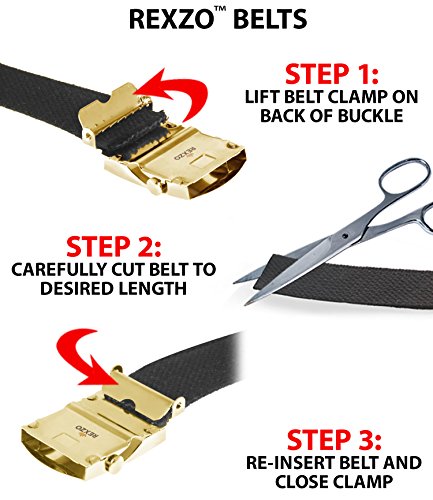 REXZO™ BELTS

STEP 1:
LIFT BELT CLAMP ON BACK OF BUCKLE

REXZO

STEP 2:
CAREFULLY CUT BELT TO DESIRED LENGTH

REXZO

STEP 3:
RE-INSERT BELT AND CLOSE CLAMP