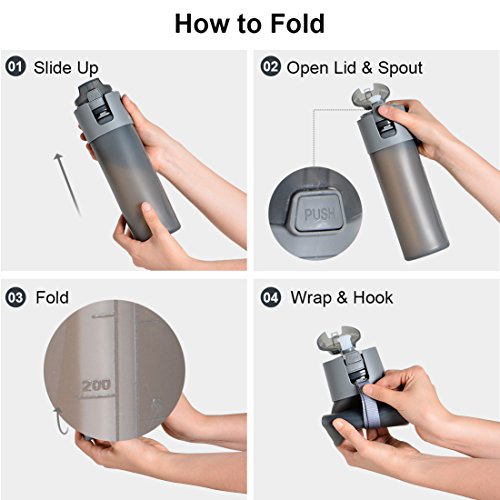 How to Fold

01 Slide Up

02 Open Lid & Spout

PUSH

03 Fold

200

04 Wrap & Hook