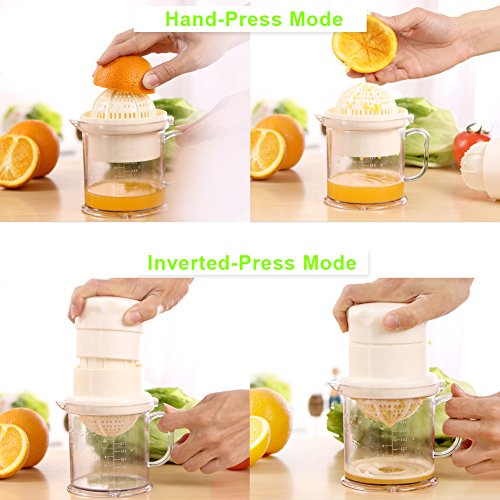 Hand-Press Mode

Inverted-Press Mode