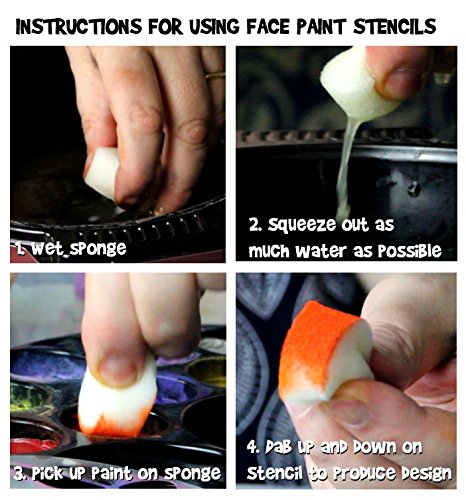 INSTRUCTIONS FOR USING FACE PAINT STENCILS

1. Wet sponge

2. Squeeze out as much water as possible

3. Pick up paint on sponge

4. Dab up and down on stencil to produce design