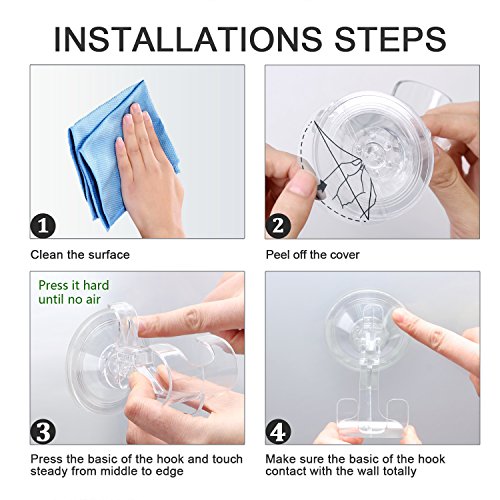 INSTALLATIONS STEPS

1

Clean the surface

2

Peel off the cover

Press it hard until no air

3

Press the basic of the hook and touch steady from middle to edge

4

Make sure the basic of the hook contact with the wall totally