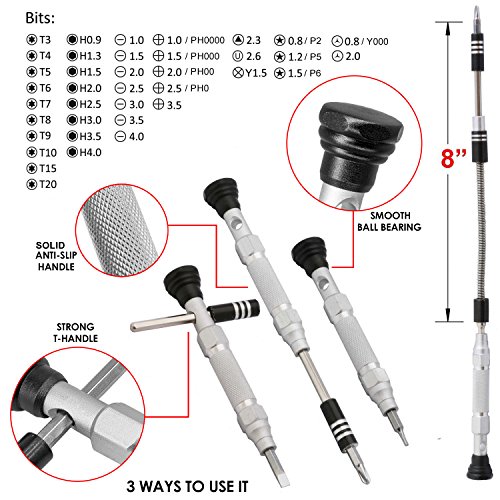 Bits:

T3
T4
T5
T6
T7
T8
T9
T10
T15
T20

H0.9
H1.3
H1.5
H2.0
H2.5
H3.0
H3.5
H4.0

1.0
1.5
2.0
2.5
3.0
3.5
4.0

1.0 / PH0000
1.5 / PH000
2.0 / PH00
2.5 / PH0
3.5

2.3
2.6
Y1.5

0.8 / P2
1.2 / P5
1.5 / P6

0.8 / Y000
2.0

8"

SMOOTH BALL BEARING

SOLID ANTI-SLIP HANDLE

STRONG T-HANDLE

3 WAYS TO USE IT