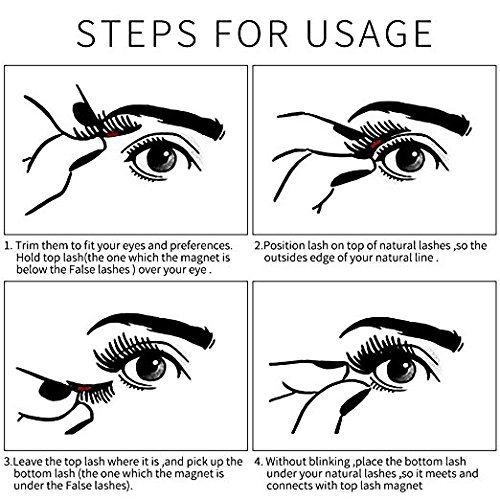 STEPS FOR USAGE

1. Trim them to fit your eyes and preferences. Hold top lash(the one which the magnet is below the False lashes ) over your eye .

2.Position lash on top of natural lashes ,so the outsides edge of your natural line .

3.Leave the top lash where it is ,and pick up the bottom lash (the one which the magnet is under the False lashes).

4. Without blinking ,place the bottom lash under your natural lashes ,so it meets and connects with top lash magnet