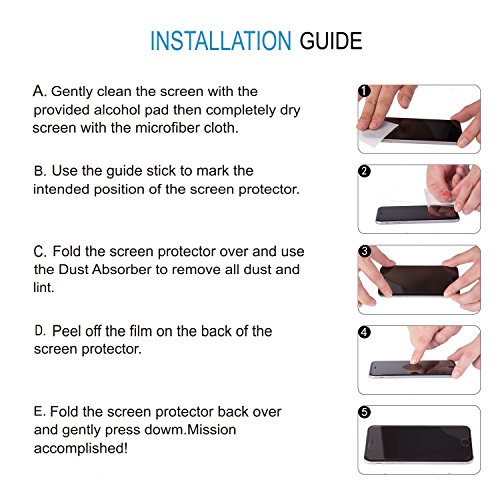 INSTALLATION GUIDE

A. Gently clean the screen with the provided alcohol pad then completely dry screen with the microfiber cloth.

1

B. Use the guide stick to mark the intended position of the screen protector.

2

C. Fold the screen protector over and use the Dust Absorber to remove all dust and lint.

3

D. Peel off the film on the back of the screen protector.

4

E. Fold the screen protector back over and gently press dowm.Mission accomplished!

5