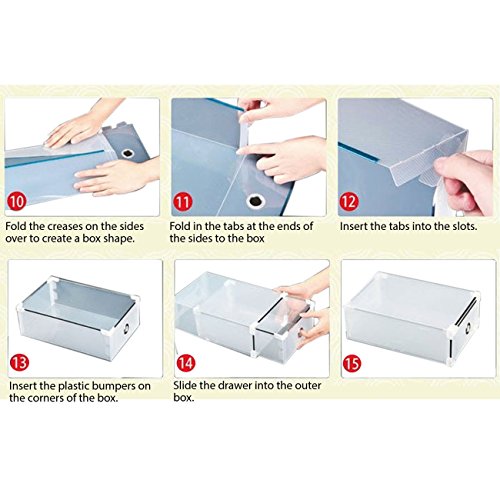 10

Fold the creases on the sides over to create a box shape.

11

Fold in the tabs at the ends of the sides to the box

12

Insert the tabs into the slots.

13

Insert the plastic bumpers on the corners of the box.

14

Slide the drawer into the outer box.

15